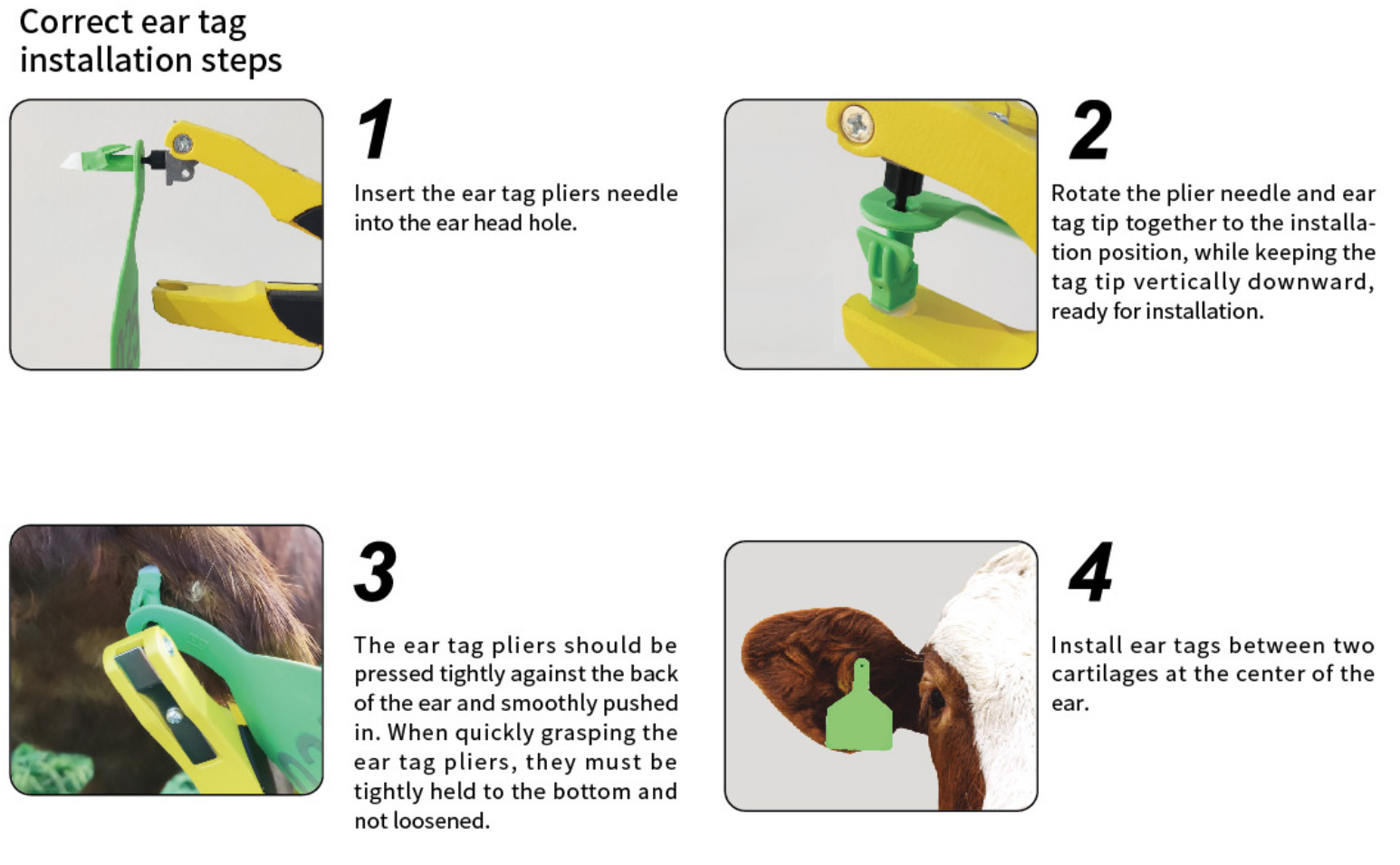 Correct ear tag installation steps

1

Insert the ear tag pliers needle into the ear head hole.

2

Rotate the plier needle and ear tag tip together to the installation position, while keeping the tag tip vertically downward, ready for installation.

3

The ear tag pliers should be pressed tightly against the back of the ear and smoothly pushed in. When quickly grasping the ear tag pliers, they must be tightly held to the bottom and not loosened.

4

Install ear tags between two cartilages at the center of the ear.