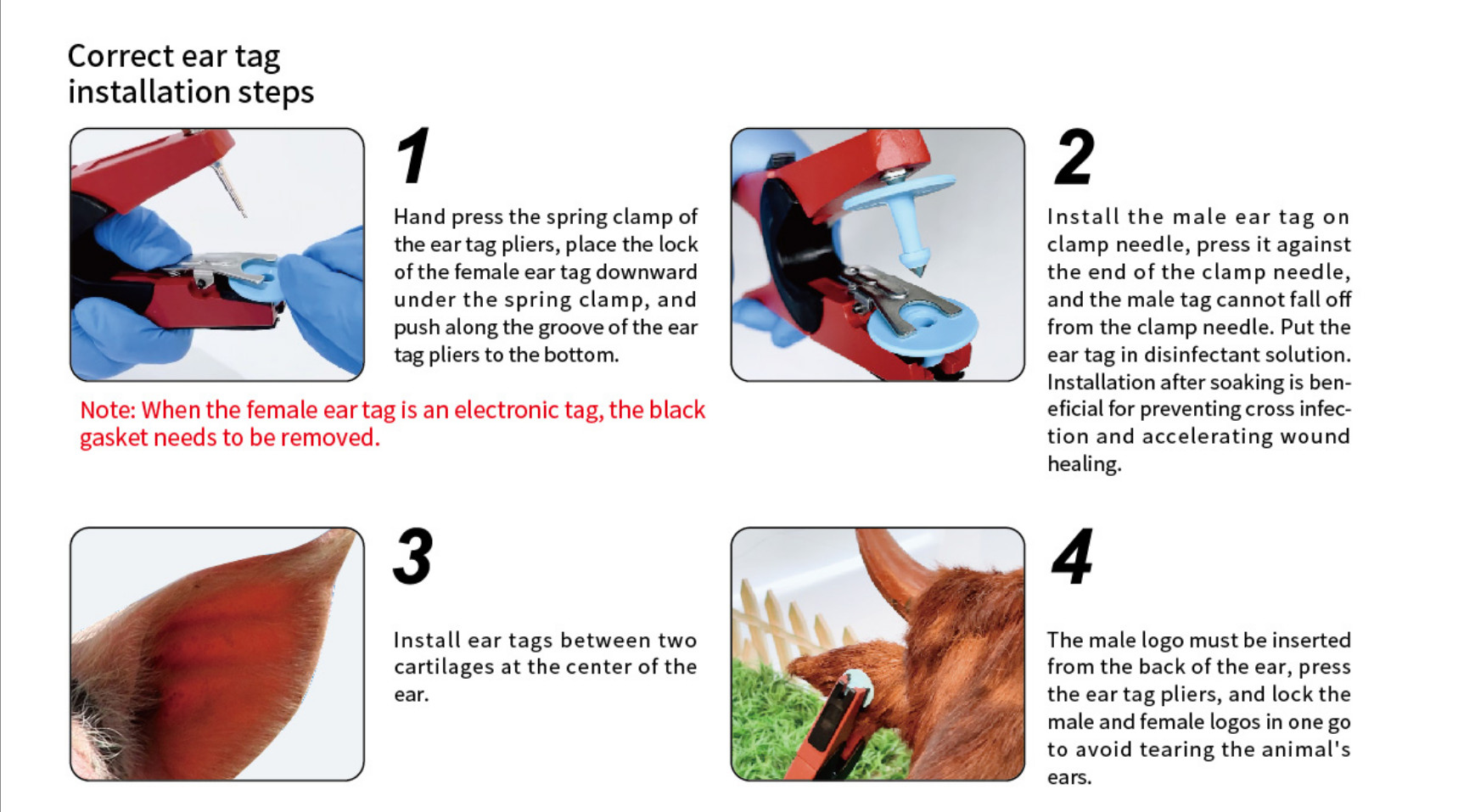 Correct ear tag installation steps

1

Hand press the spring clamp of the ear tag pliers, place the lock of the female ear tag downward under the spring clamp, and push along the groove of the ear tag pliers to the bottom.

Note: When the female ear tag is an electronic tag, the black gasket needs to be removed.

2

Install the male ear tag on clamp needle, press it against the end of the clamp needle, and the male tag cannot fall off from the clamp needle. Put the ear tag in disinfectant solution. Installation after soaking is beneficial for preventing cross infection and accelerating wound healing.

3

Install ear tags between two cartilages at the center of the ear.

4

The male logo must be inserted from the back of the ear, press the ear tag pliers, and lock the male and female logos in one go to avoid tearing the animal's ears.